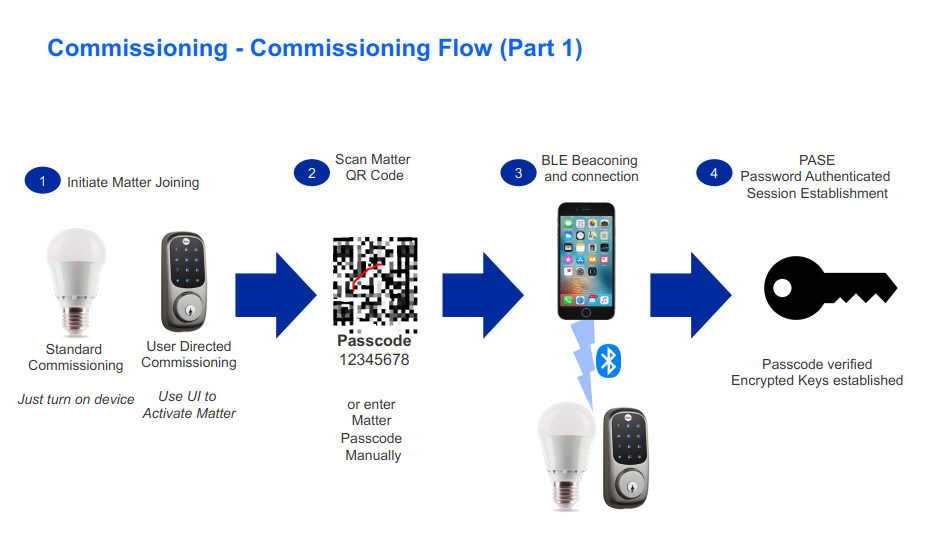 Commissioning - Commissioning Flow (Part 1)

1 Initiate Matter Joining

Standard Commissioning

Just turn on device

User Directed Commissioning

Use UI to Activate Matter

2 Scan Matter QR Code

Passcode
12345678

or enter Matter Passcode Manually

3 BLE Beaconing and connection

4 PASE
Password Authenticated Session Establishment

Passcode verified
Encrypted Keys established